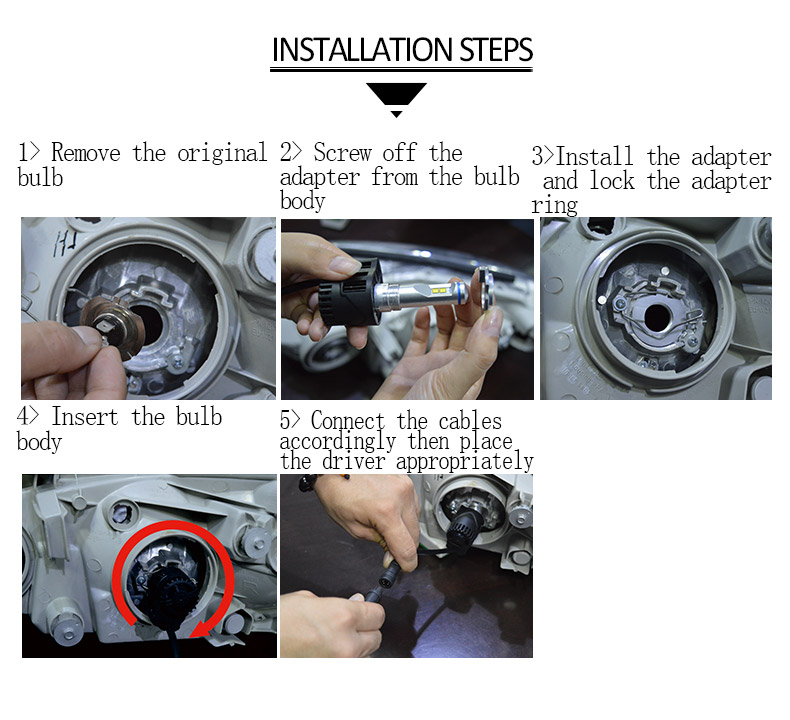 INSTALLATION STEPS

1> Remove the original bulb

2> Screw off the adapter from the bulb body

3>Install the adapter and lock the adapter ring

4> Insert the bulb body

5> Connect the cables accordingly then place the driver appropriately